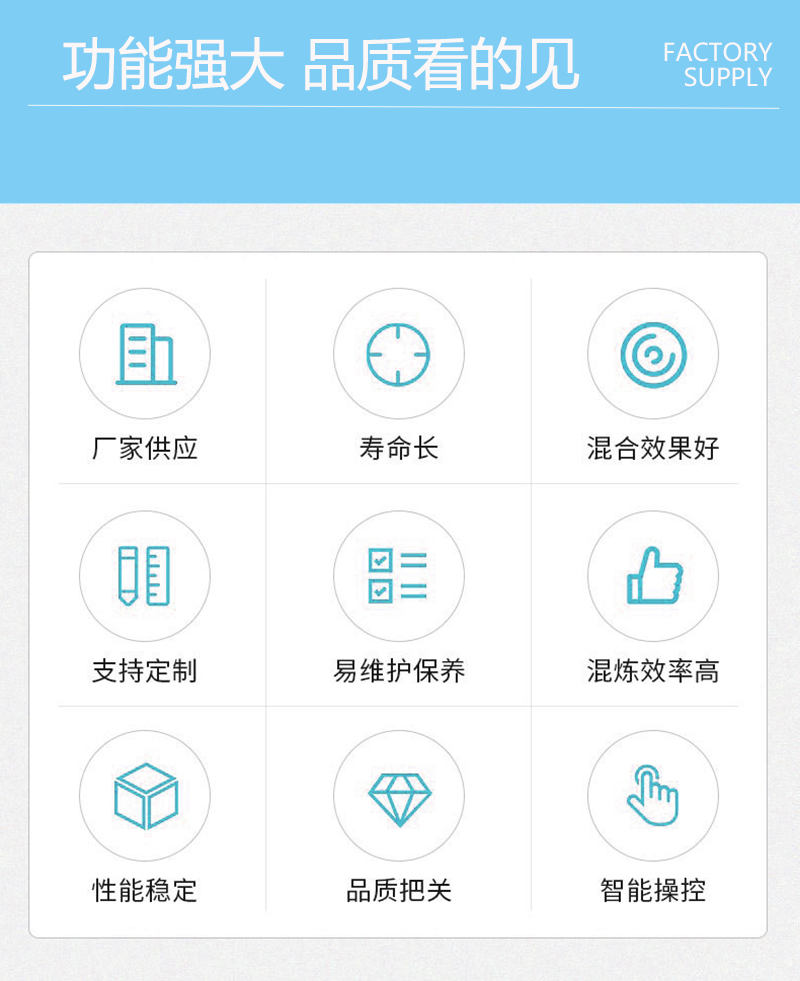 功能强大 品质看的见

FACTORY
SUPPLY

厂家供应

寿命长

混合效果好

支持定制

易维护保养

混炼效率高

性能稳定

品质把关

智能操控